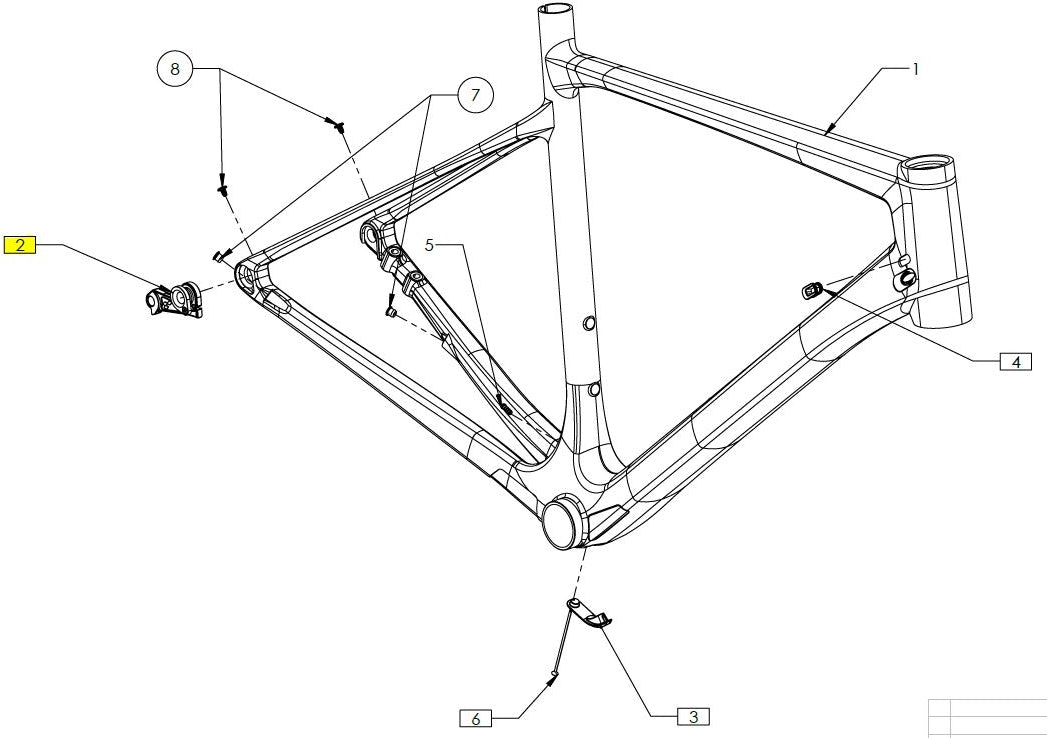 8
7
1
2
5
4
6
3